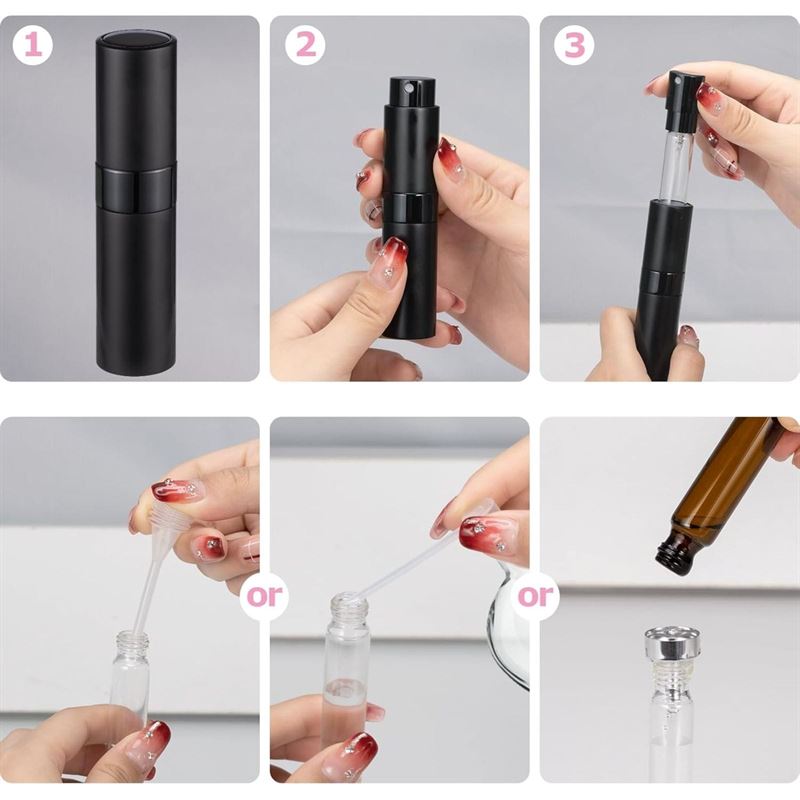 1

2

3

or

or