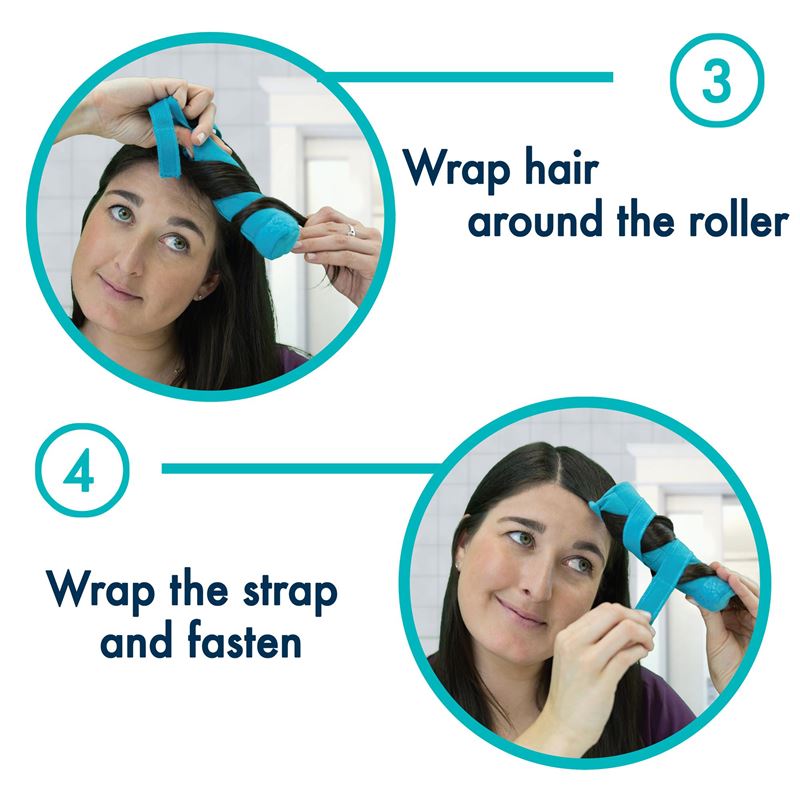 3

Wrap hair around the roller

4

Wrap the strap and fasten